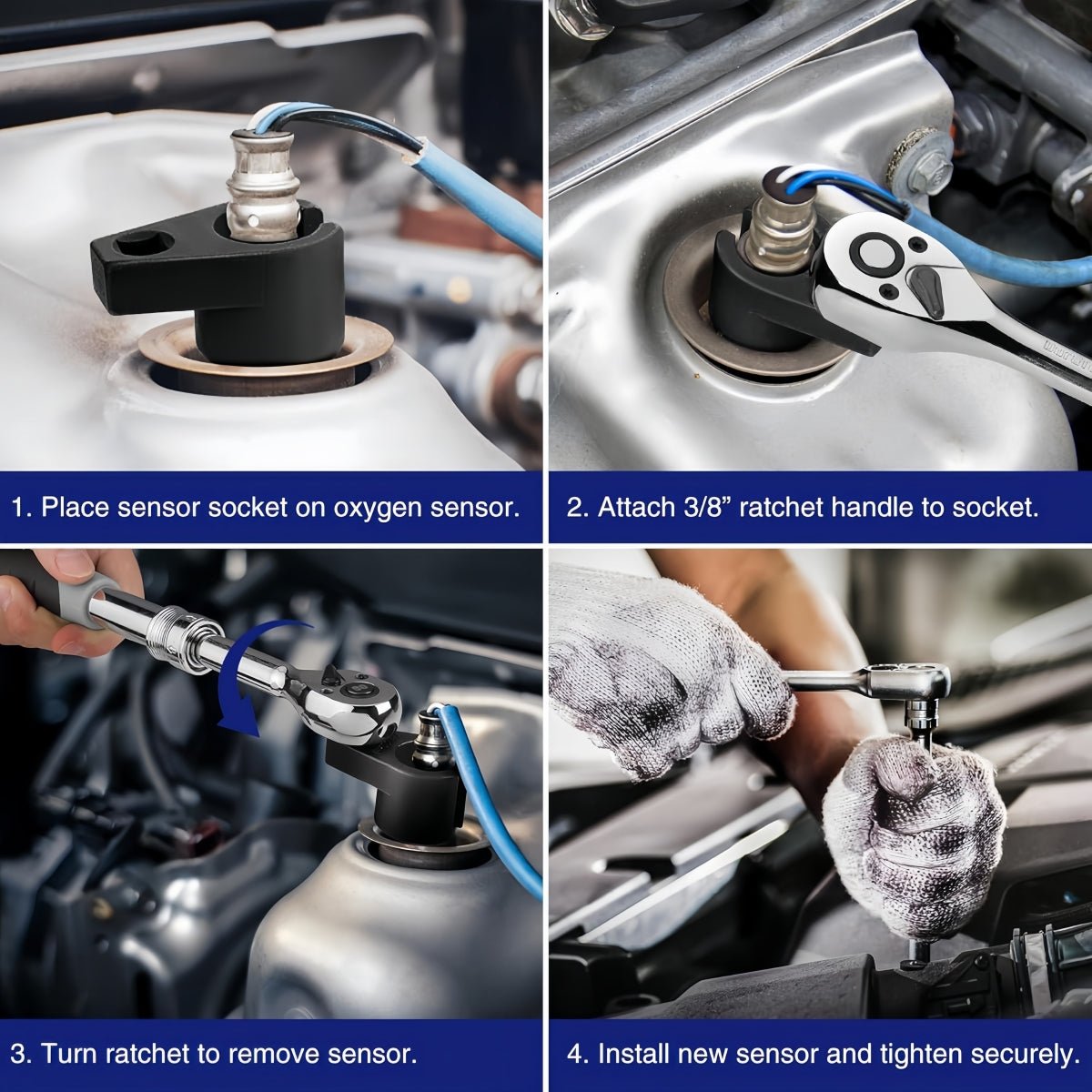 1. Place sensor socket on oxygen sensor.

2. Attach 3/8” ratchet handle to socket.

3. Turn ratchet to remove sensor.

4. Install new sensor and tighten securely.